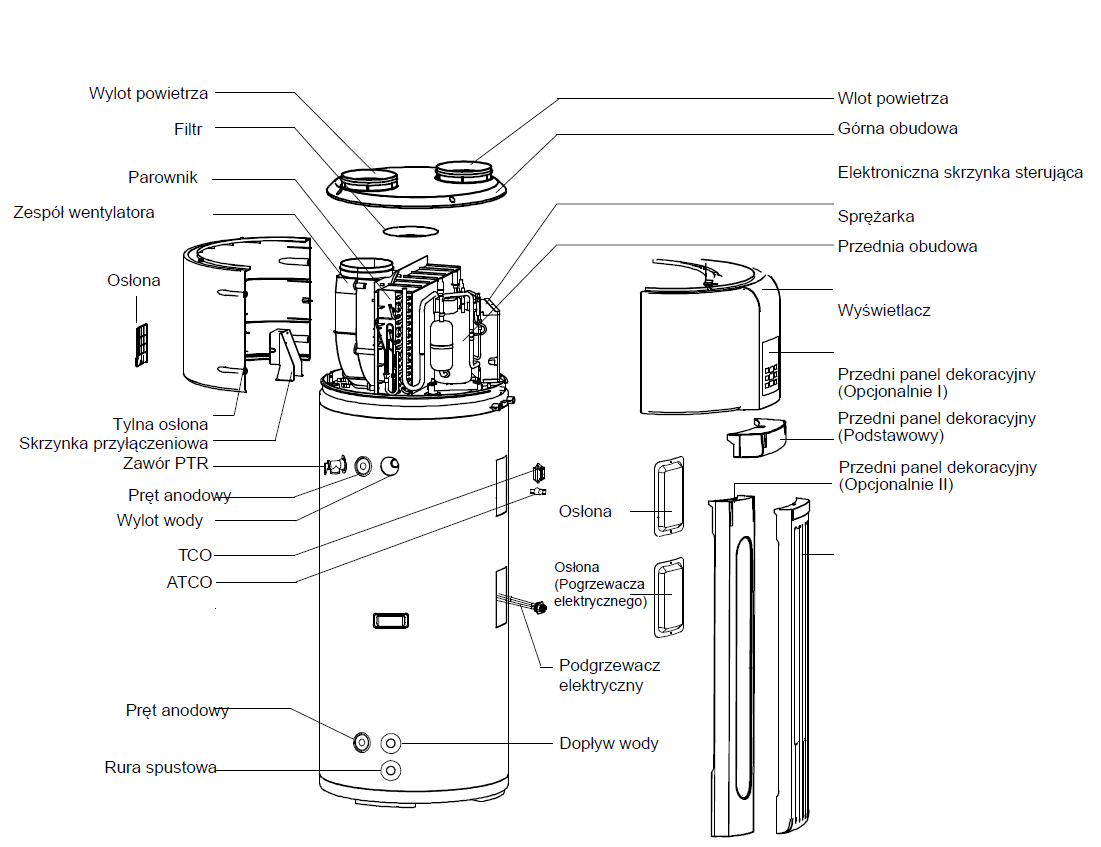 Wylot powietrza
Filtr
Parownik
Zespół wentylatora
Osłona
Tylna osłona
Skrzynka przyłączeniowa
Zawór PTR
Pręt anodowy
Wylot wody
TCO
ATCO
Pręt anodowy
Rura spustowa

Wlot powietrza
Górna obudowa
Elektroniczna skrzynka sterująca
Sprężarka
Przednia obudowa
Wyświetlacz
Przedni panel dekoracyjny (Opcjonalnie I)
Przedni panel dekoracyjny (Podstawowy)
Przedni panel dekoracyjny (Opcjonalnie II)
Osłona
Osłona (Pogrzewacza elektrycznego)
Podgrzewacz elektryczny
Dopływ wody